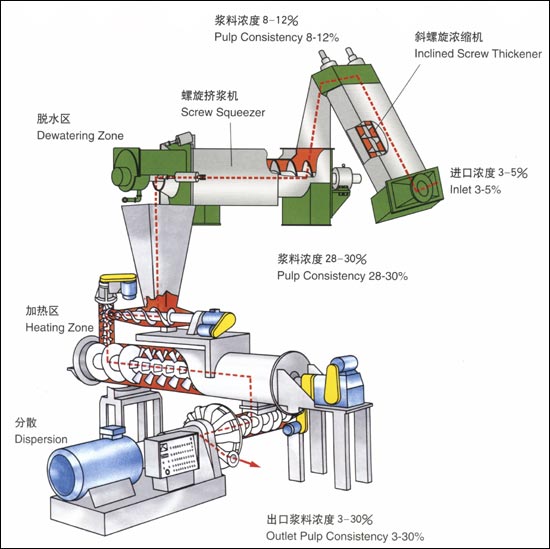 浆料浓度 8-12%
Pulp Consistency 8-12%

斜螺旋浓缩机
Inclined Screw Thickener

螺旋挤浆机
Screw Squeezer

脱水区
Dewatering Zone

进口浓度 3-5%
Inlet 3-5%

浆料浓度 28-30%
Pulp Consistency 28-30%

加热区
Heating Zone

分散
Dispersion

出口浆料浓度 3-30%
Outlet Pulp Consistency 3-30%